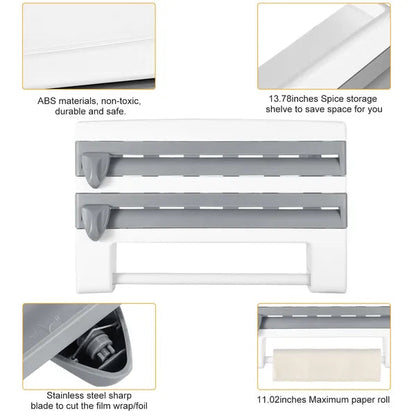 ABS materials, non-toxic, durable and safe.

13.78inches Spice storage shelve to save space for you

Stainless steel sharp blade to cut the film wrap/foil

11.02inches Maximum paper roll