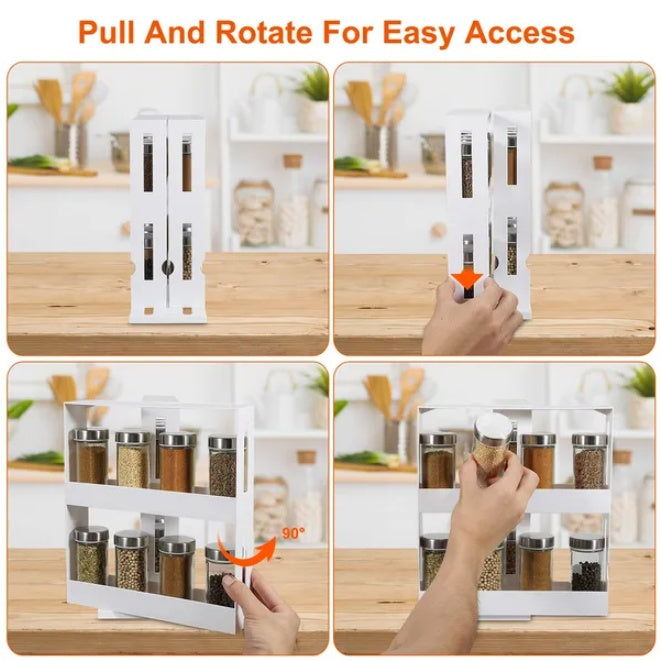 Pull And Rotate For Easy Access

90°