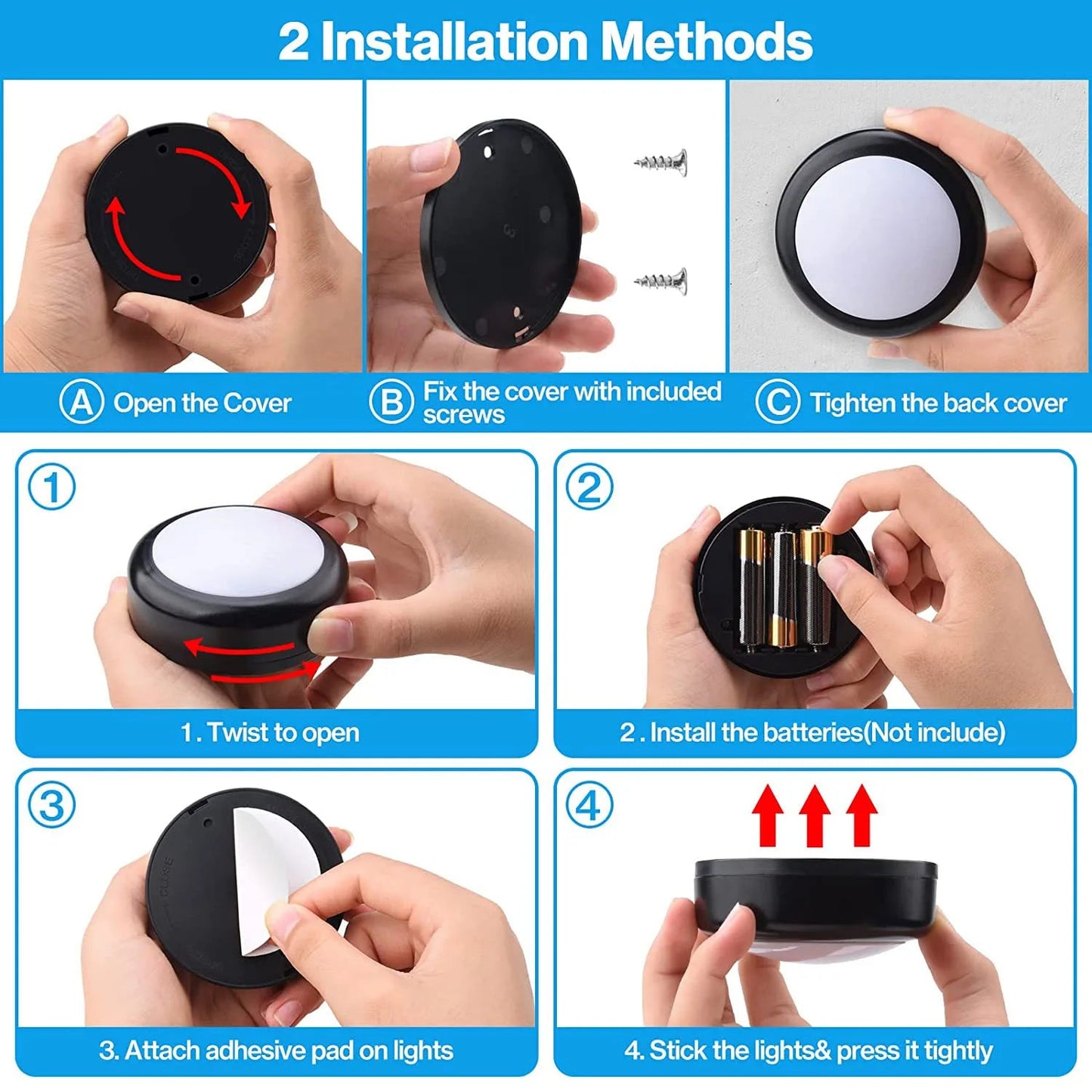 2 Installation Methods

A Open the Cover

B Fix the cover with included screws

C Tighten the back cover

1

1. Twist to open

2

2. Install the batteries(Not include)

3

CLOSE

3. Attach adhesive pad on lights

4

4. Stick the lights& press it tightly